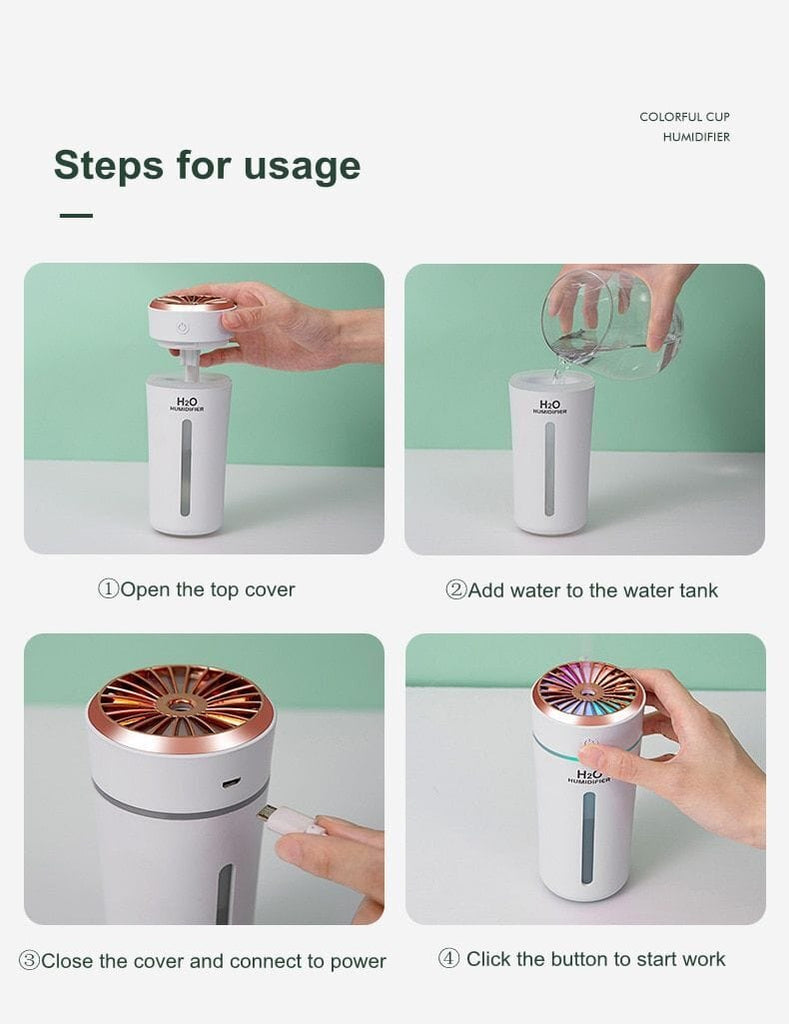 COLORFUL CUP
HUMIDIFIER

Steps for usage

$H_2O$
HUMIDIFIER

$H_2O$
HUMIDIFIER

①Open the top cover

②Add water to the water tank

$H_2O$
HUMIDIFIER

③Close the cover and connect to power

④ Click the button to start work