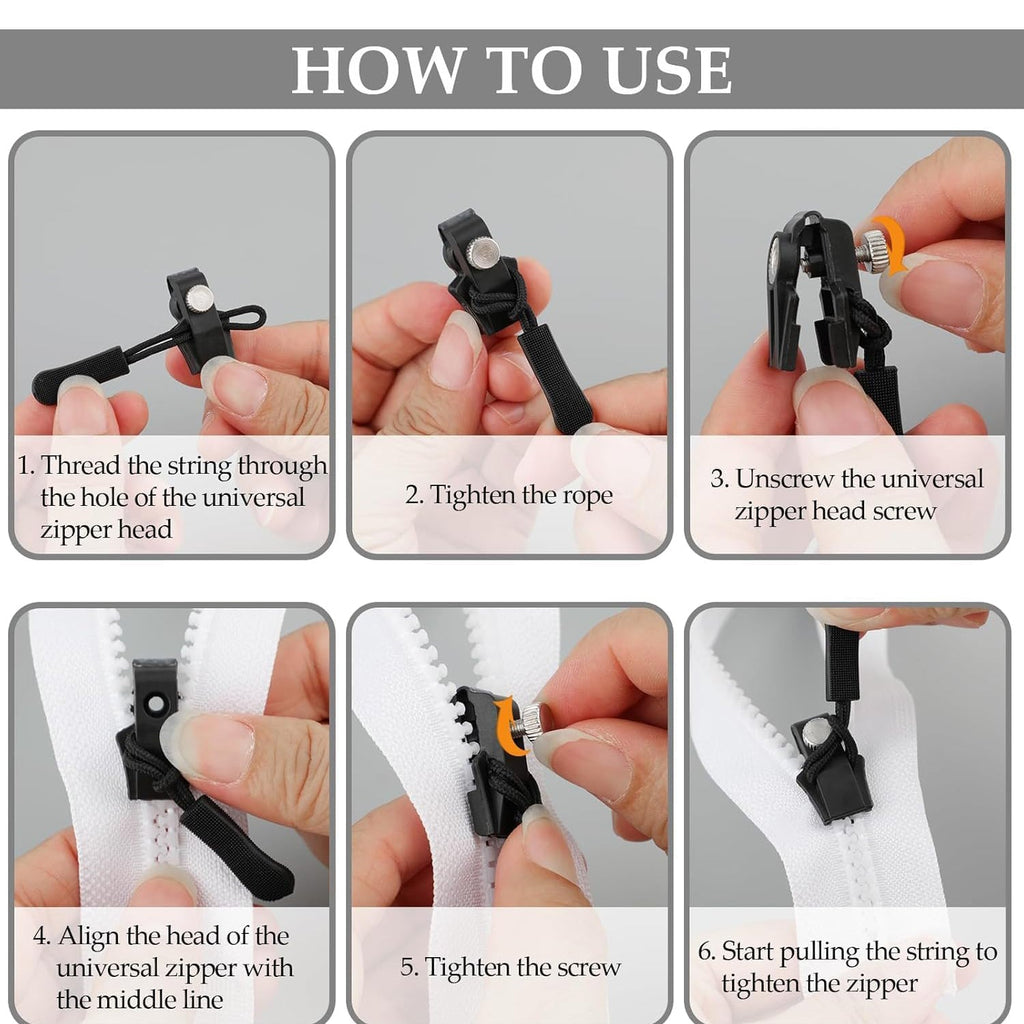 HOW TO USE

1. Thread the string through the hole of the universal zipper head

2. Tighten the rope

3. Unscrew the universal zipper head screw

4. Align the head of the universal zipper with the middle line

5. Tighten the screw

6. Start pulling the string to tighten the zipper