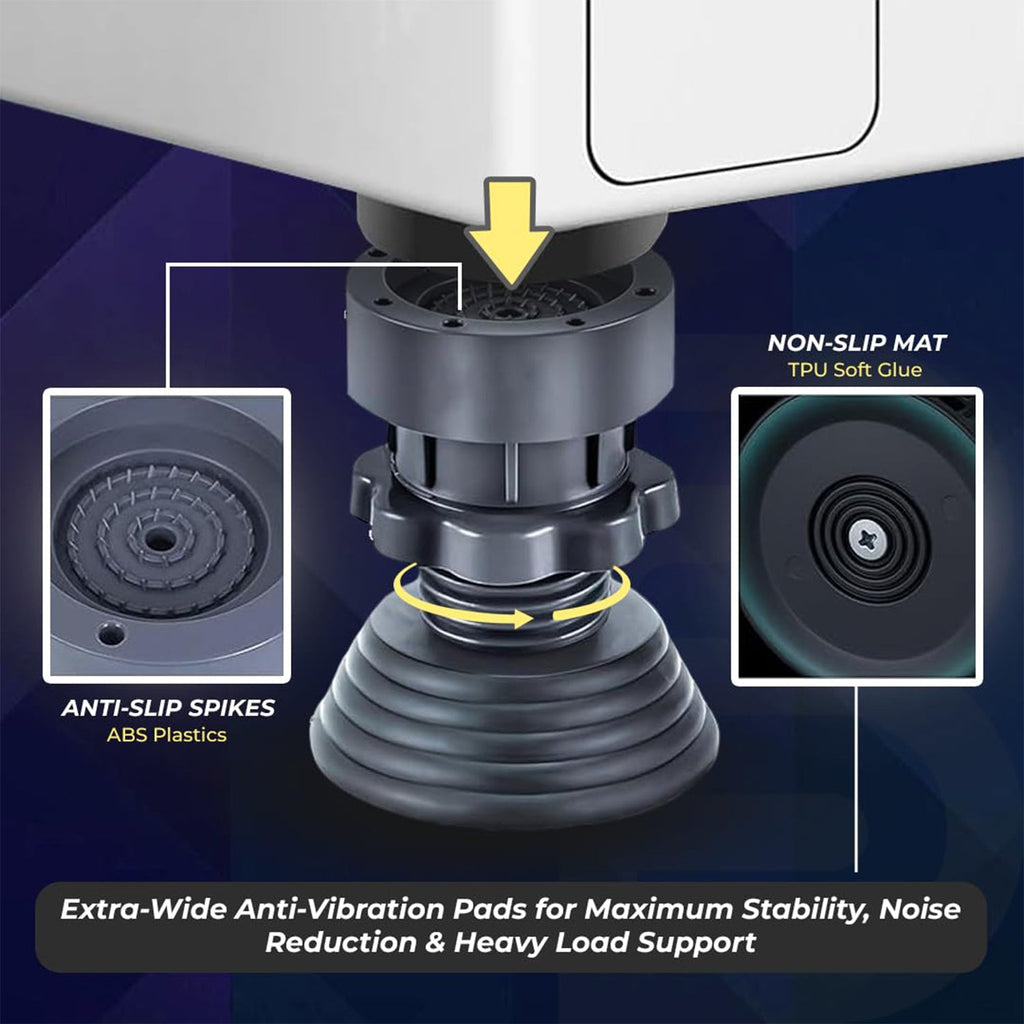 NON-SLIP MAT
TPU Soft Glue

ANTI-SLIP SPIKES
ABS Plastics

Extra-Wide Anti-Vibration Pads for Maximum Stability, Noise Reduction & Heavy Load Support