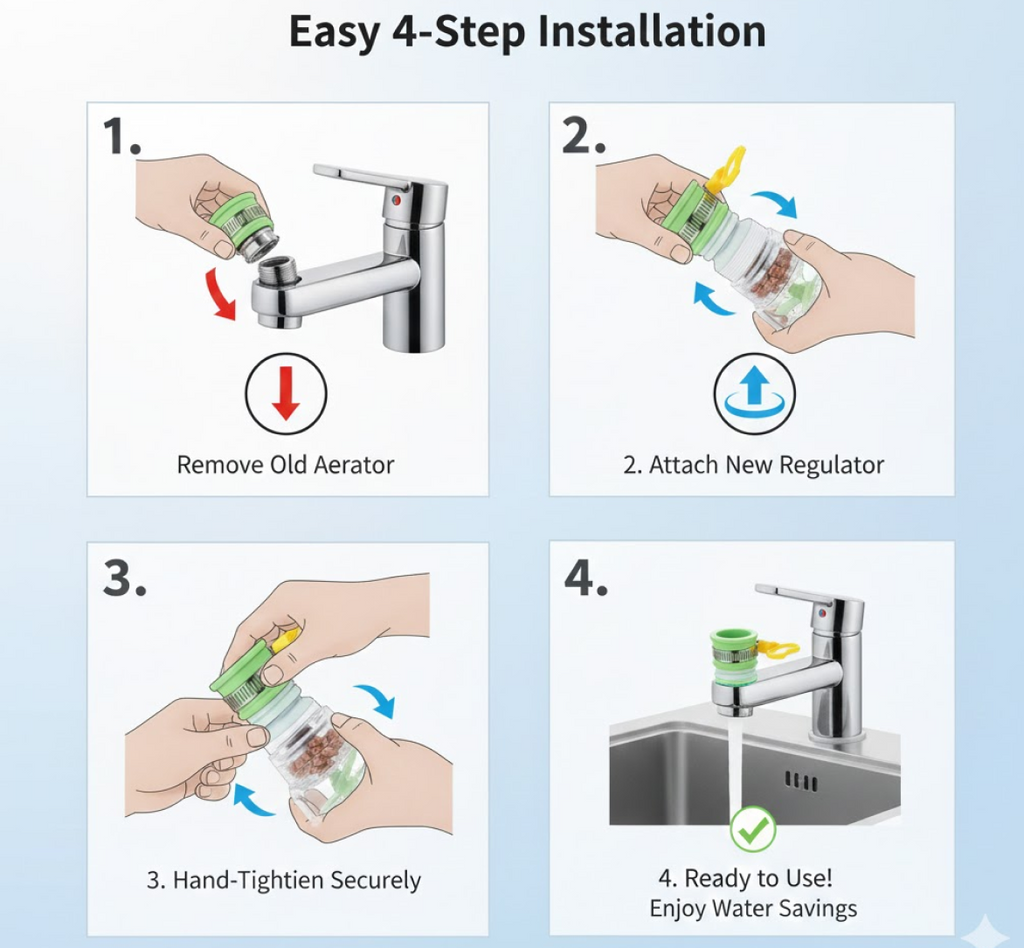 Easy 4-Step Installation

1.

Remove Old Aerator

2.

2. Attach New Regulator

3.

3. Hand-Tightien Securely

4.

4. Ready to Use! Enjoy Water Savings