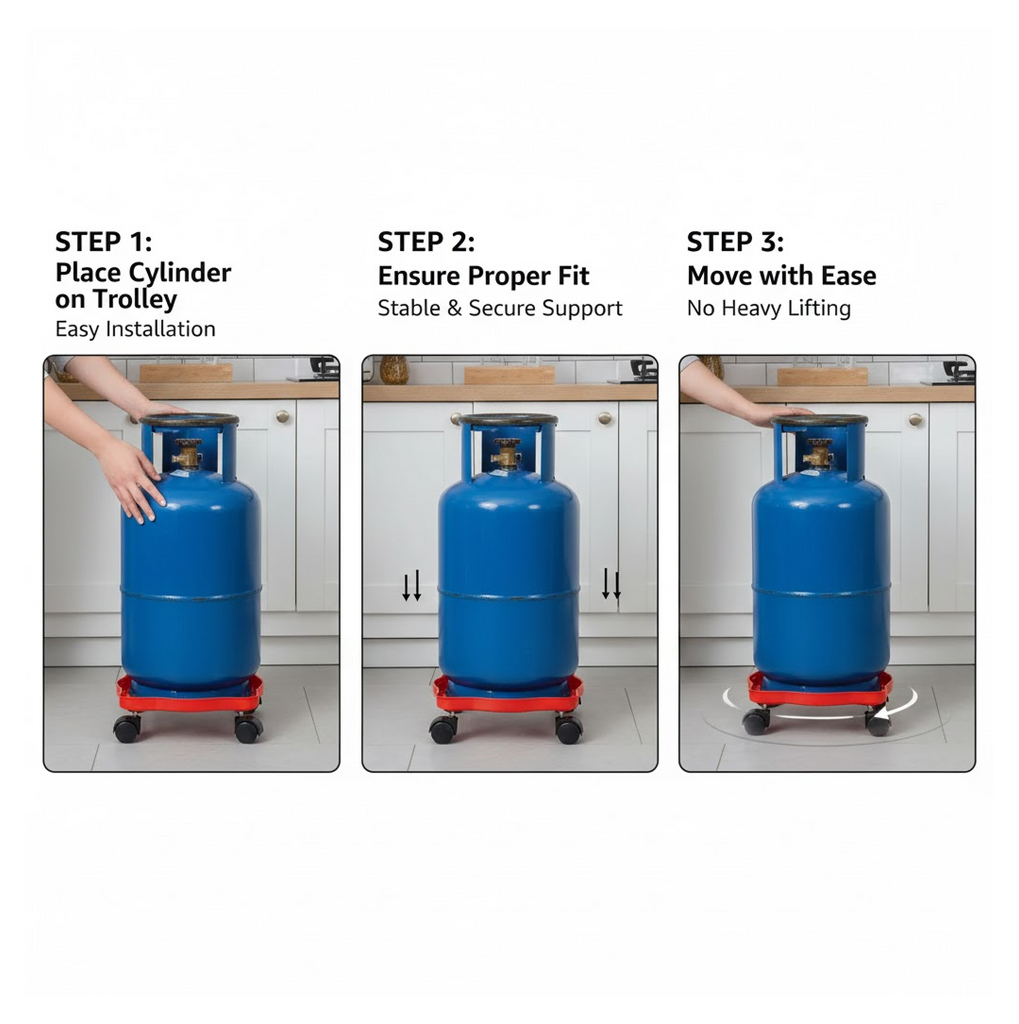 STEP 1:
Place Cylinder on Trolley
Easy Installation

STEP 2:
Ensure Proper Fit
Stable & Secure Support

STEP 3:
Move with Ease
No Heavy Lifting