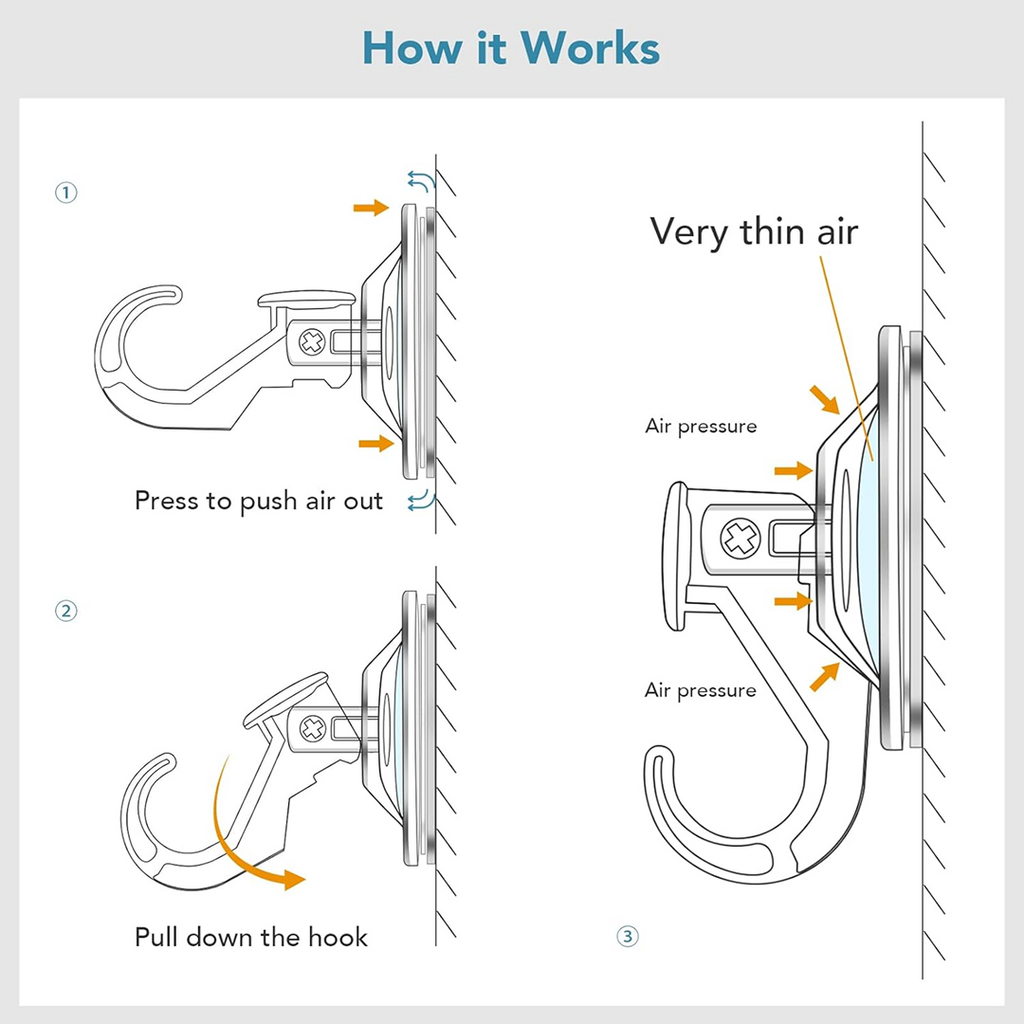 How it Works

①

Press to push air out

②

Pull down the hook

Very thin air

Air pressure

Air pressure

③