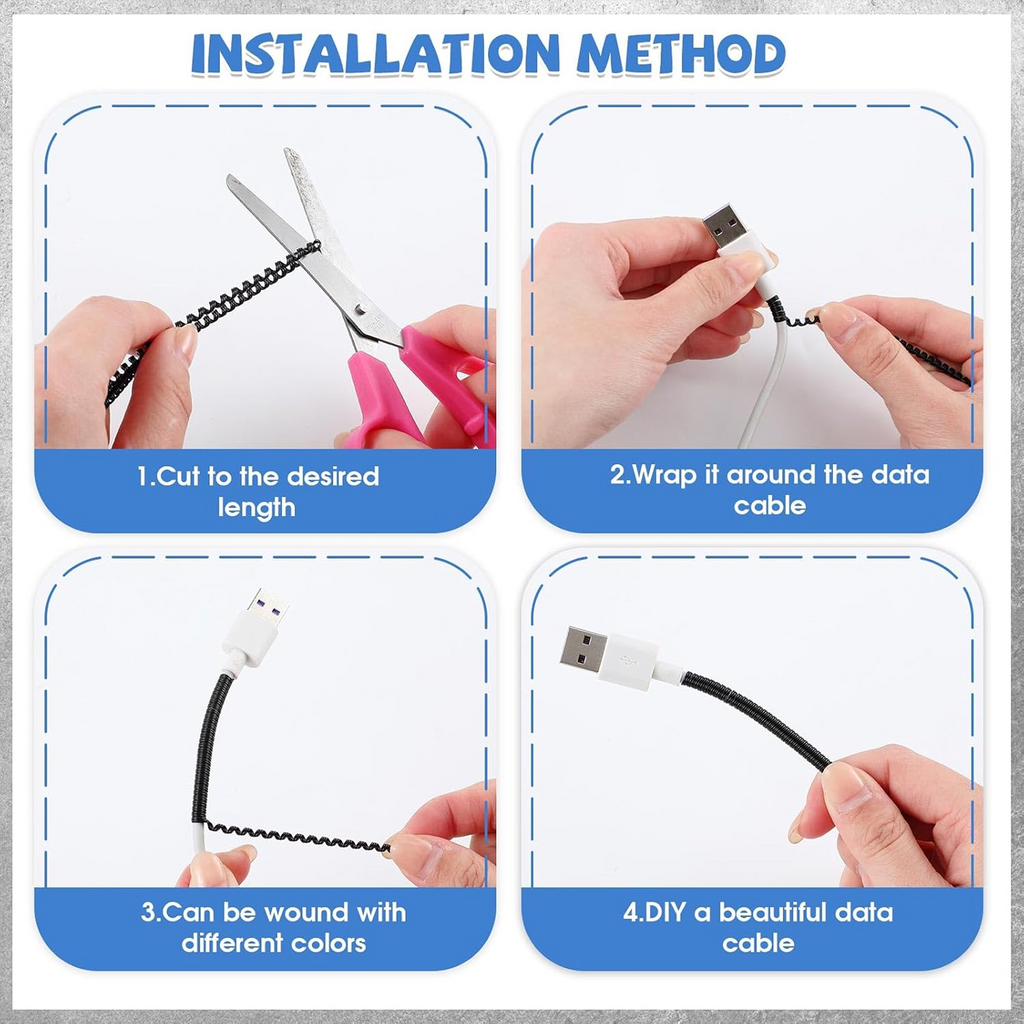 INSTALLATION METHOD

1.Cut to the desired length

2.Wrap it around the data cable

3.Can be wound with different colors

4.DIY a beautiful data cable