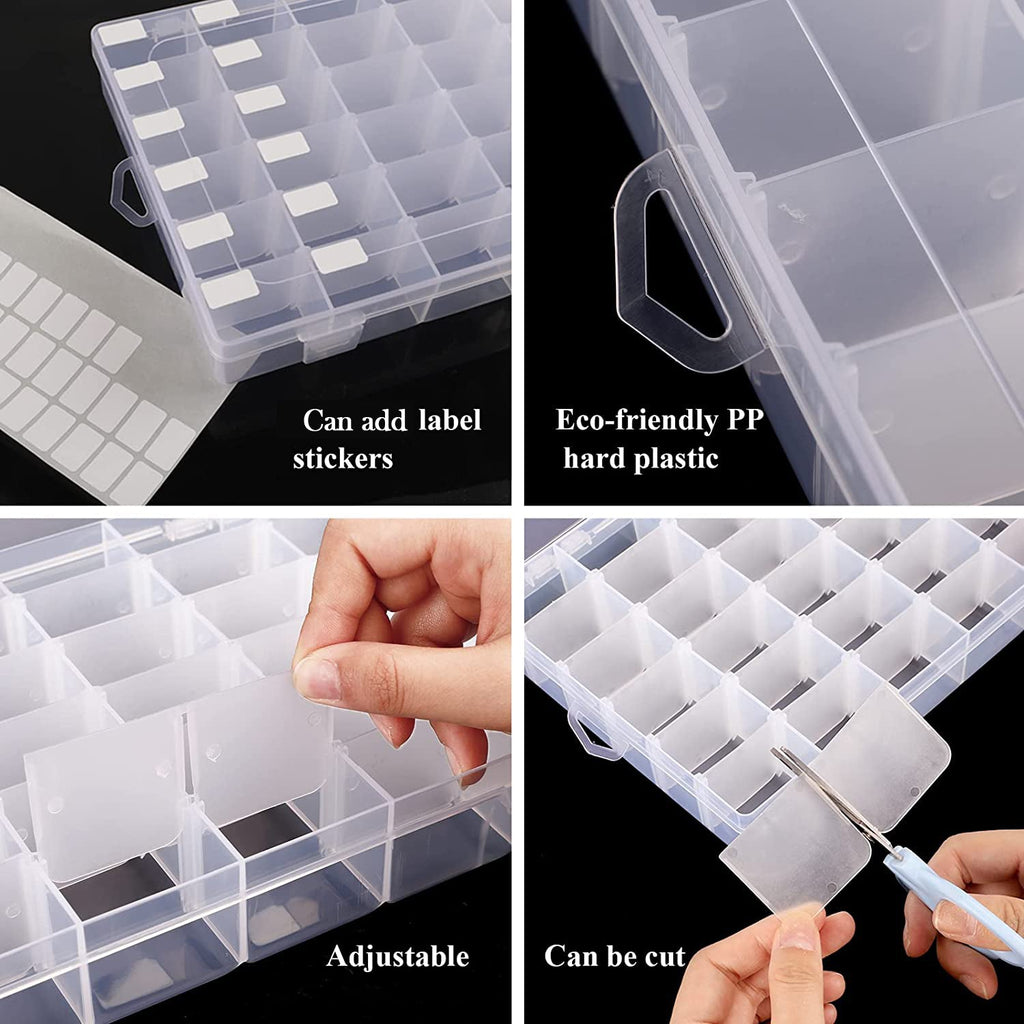 Can add label stickers

Eco-friendly PP hard plastic

Adjustable

Can be cut