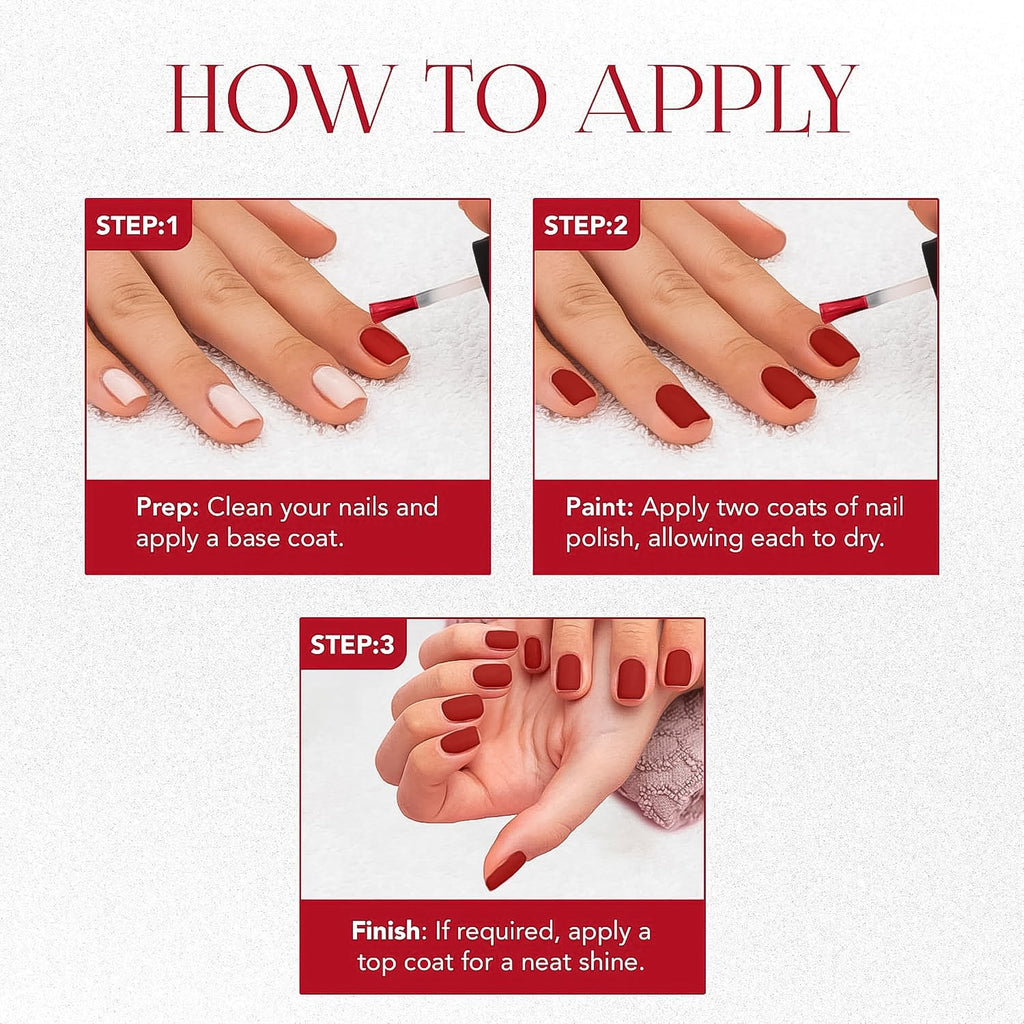 HOW TO APPLY

STEP:1

Prep: Clean your nails and apply a base coat.

STEP:2

Paint: Apply two coats of nail polish, allowing each to dry.

STEP:3

Finish: If required, apply a top coat for a neat shine.